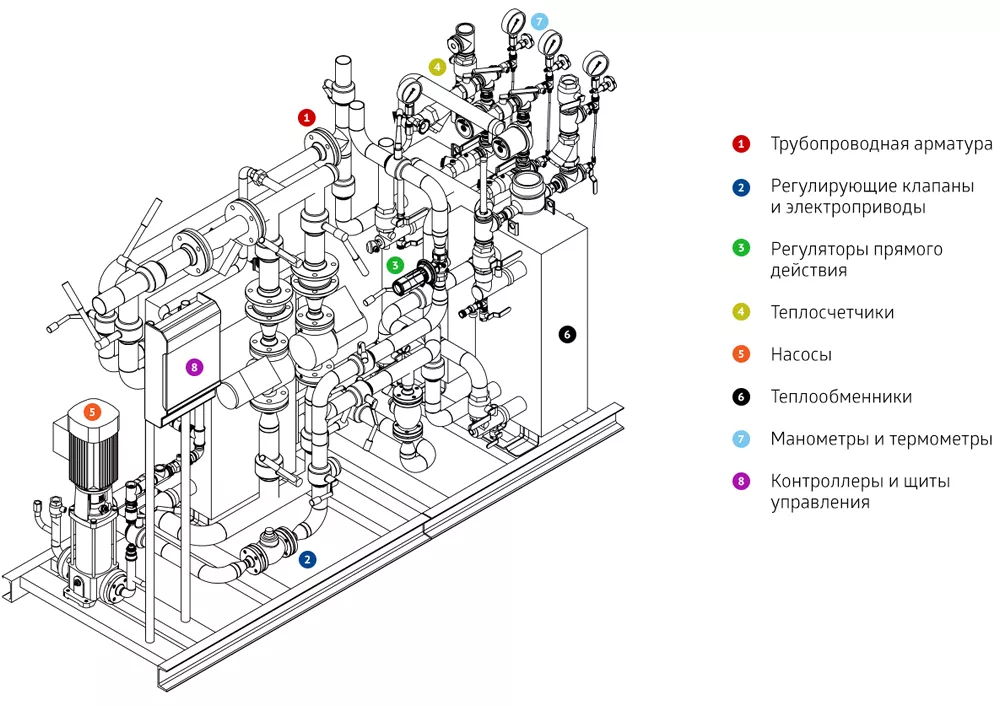 7
4
1
3
6
8
5
2

1 Трубопроводная арматура

2 Регулирующие клапаны и электроприводы

3 Регуляторы прямого действия

4 Теплосчетчики

5 Насосы

6 Теплообменники

7 Манометры и термометры

8 Контроллеры и щиты управления